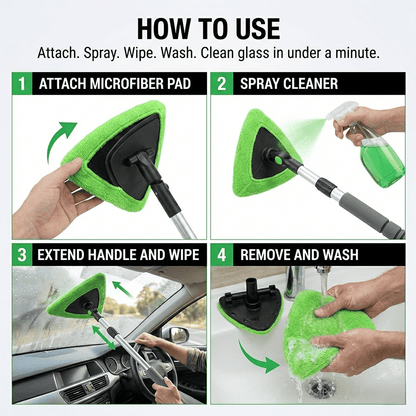 HOW TO USE

Attach. Spray. Wipe. Wash. Clean glass in under a minute.

1 ATTACH MICROFIBER PAD

2 SPRAY CLEANER

3 EXTEND HANDLE AND WIPE

4 REMOVE AND WASH