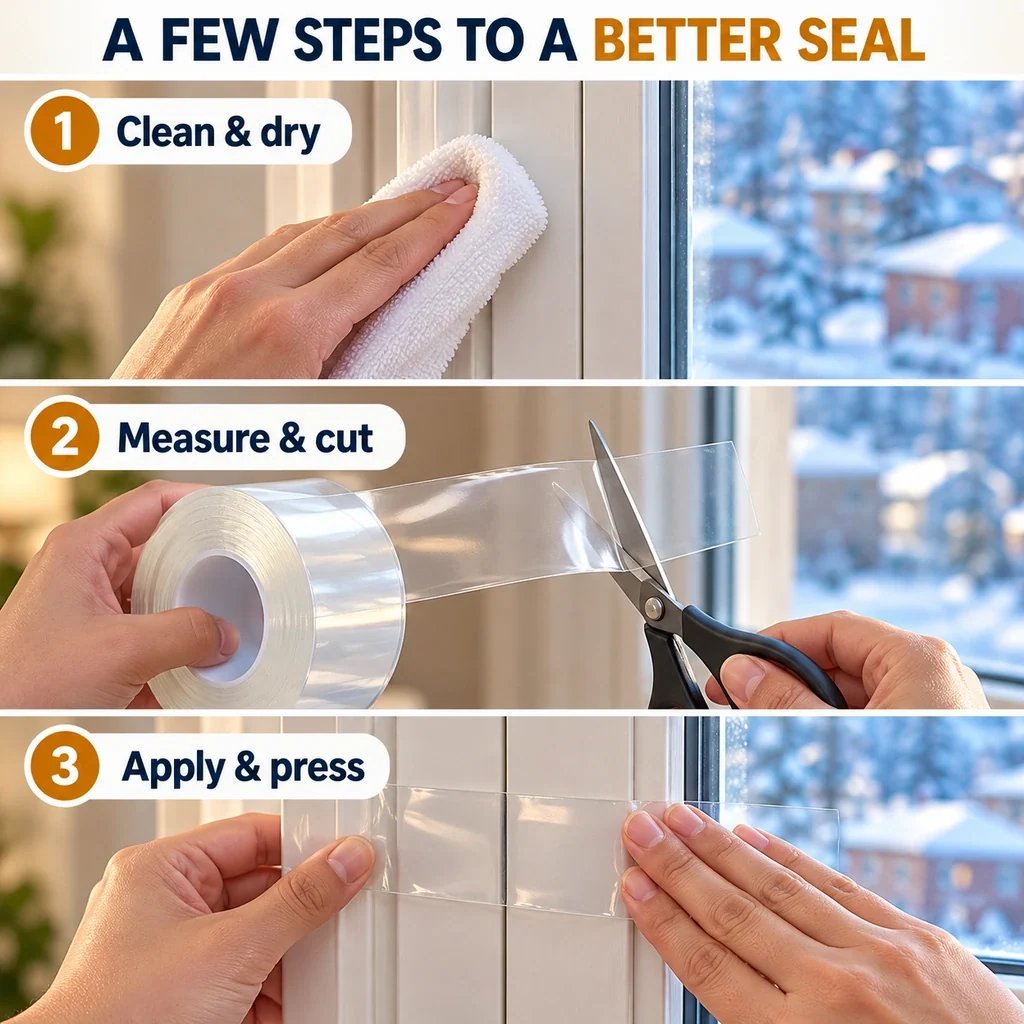 A FEW STEPS TO A BETTER SEAL

1 Clean & dry

2 Measure & cut

3 Apply & press